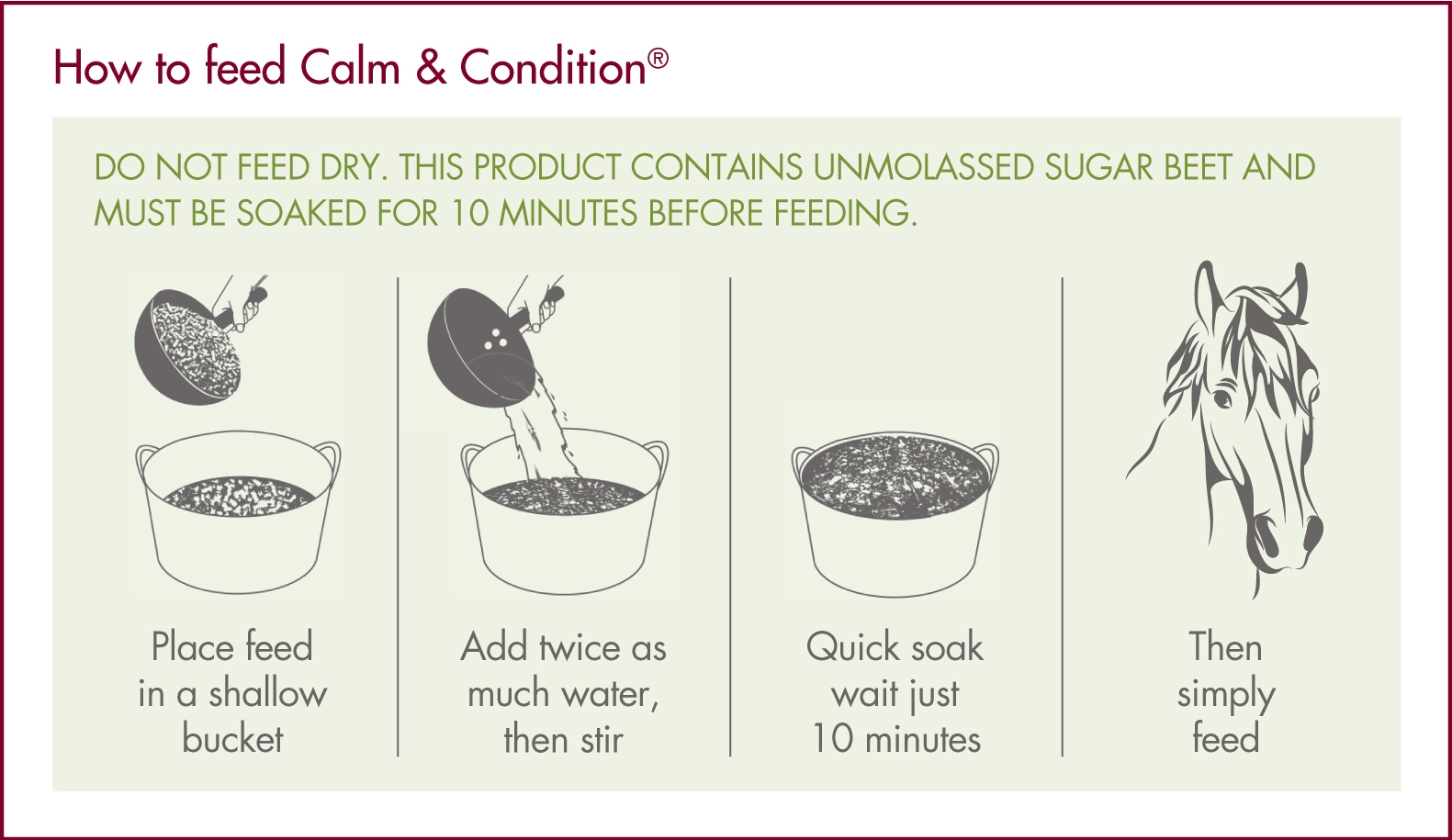 How to feed Calm & Condition®

DO NOT FEED DRY. THIS PRODUCT CONTAINS UNMOLASSED SUGAR BEET AND MUST BE SOAKED FOR 10 MINUTES BEFORE FEEDING.

Place feed in a shallow bucket

Add twice as much water, then stir

Quick soak wait just 10 minutes

Then simply feed